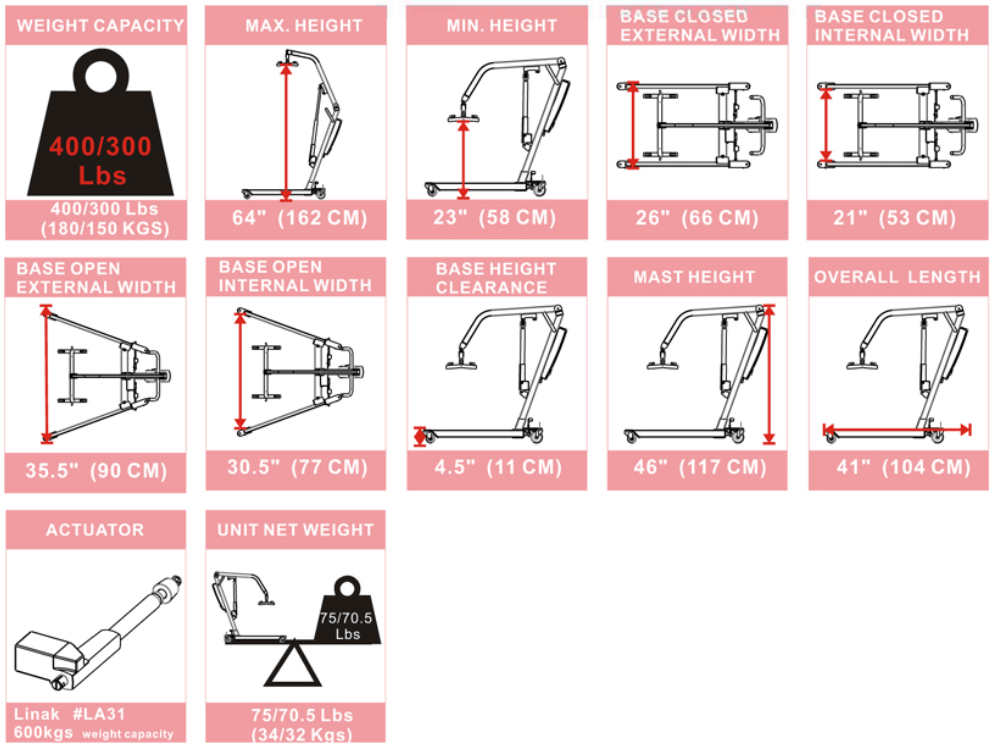 WEIGHT CAPACITY
400/300 Lbs
400/300 Lbs (180/150 KGS)

MAX. HEIGHT
64" (162 CM)

MIN. HEIGHT
23" (58 CM)

BASE CLOSED EXTERNAL WIDTH
26" (66 CM)

BASE CLOSED INTERNAL WIDTH
21" (53 CM)

BASE OPEN EXTERNAL WIDTH
35.5" (90 CM)

BASE OPEN INTERNAL WIDTH
30.5" (77 CM)

BASE HEIGHT CLEARANCE
4.5" (11 CM)

MAST HEIGHT
46" (117 CM)

OVERALL LENGTH
41" (104 CM)

ACTUATOR
Linak #LA31
600kgs weight capacity

UNIT NET WEIGHT
75/70.5 Lbs
75/70.5 Lbs (34/32 Kgs)